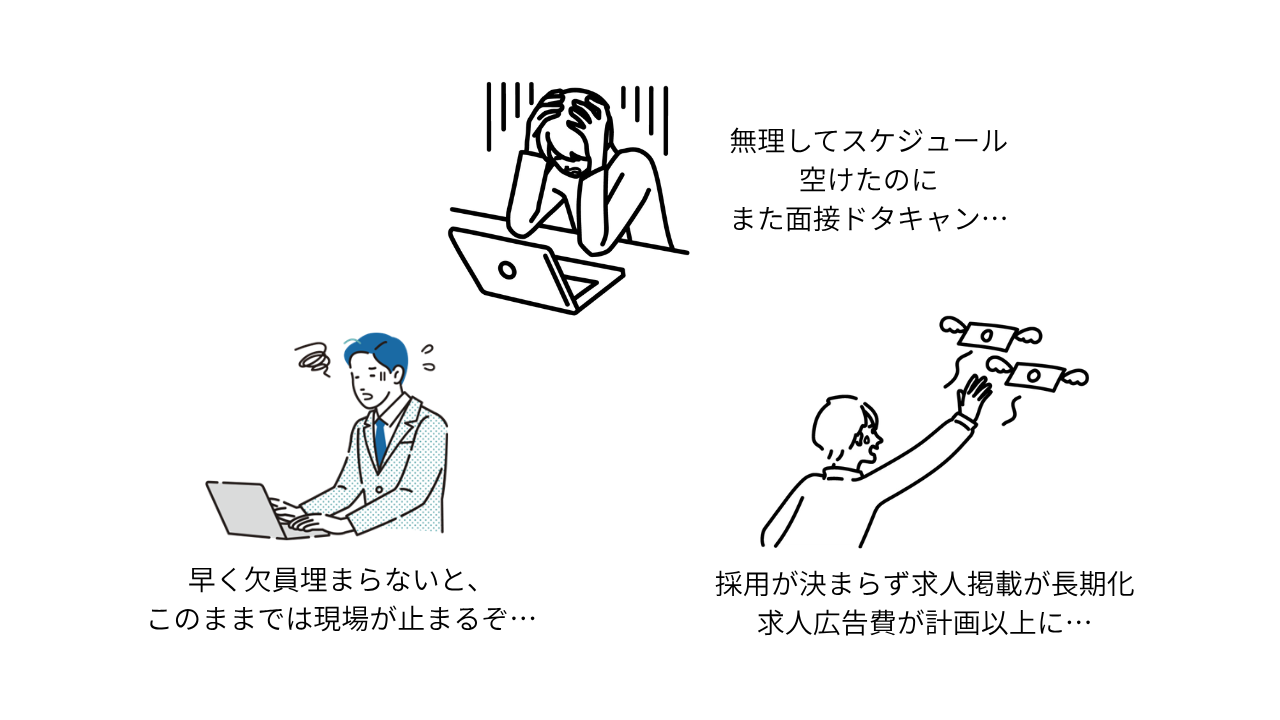 無理してスケジュール
空けたのに
また面接ドタキャン…

早く欠員埋まらないと、
このままでは現場が止まるぞ…

採用が決まらず求人掲載が長期化
求人広告費が計画以上に…