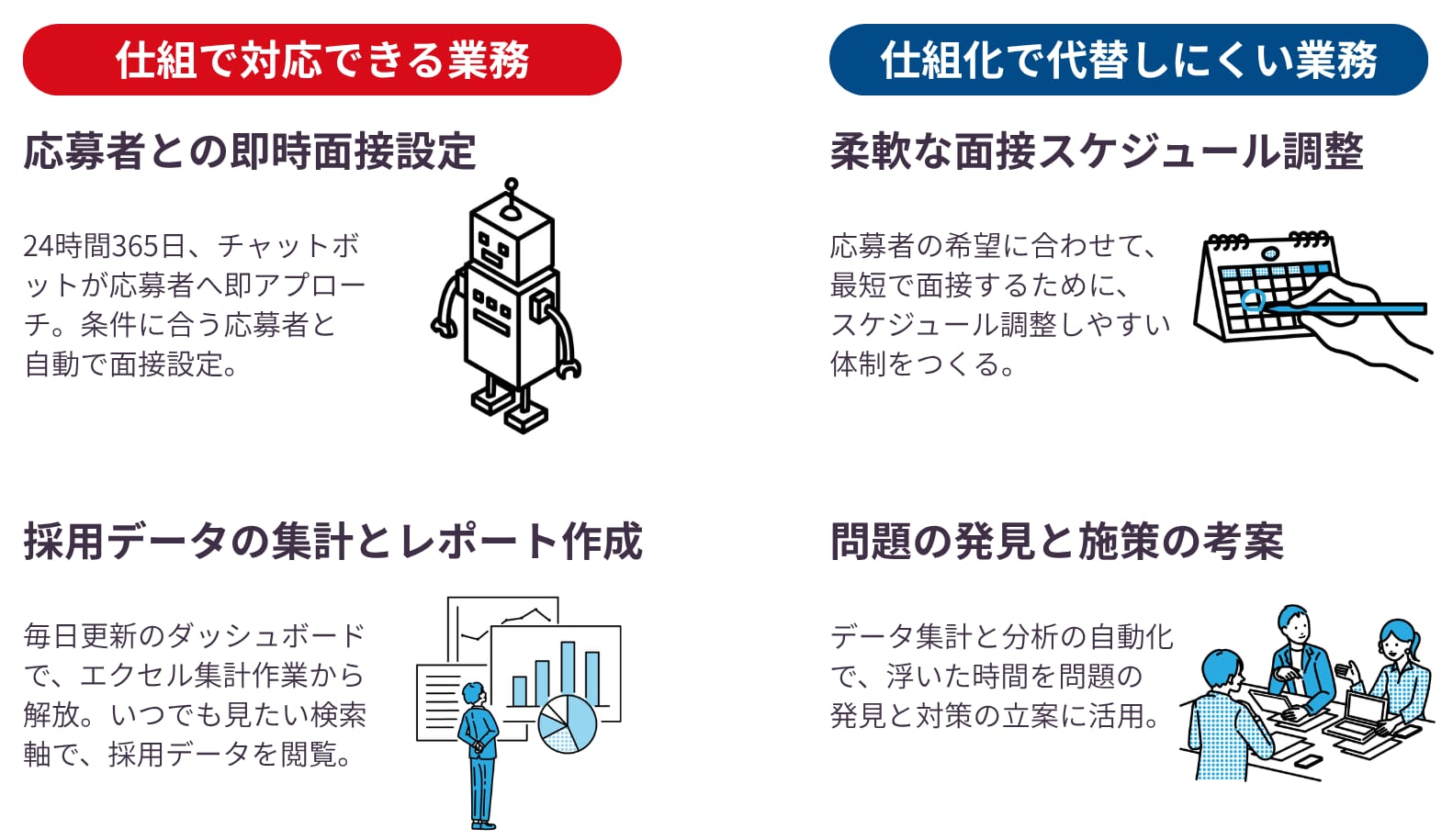 仕組で対応できる業務

応募者との即時面接設定

24時間365日、チャットボットが応募者へ即アプローチ。条件に合う応募者と自動で面接設定。

採用データの集計とレポート作成

毎日更新のダッシュボードで、エクセル集計作業から解放。いつでも見たい検索軸で、採用データを閲覧。

仕組化で代替しにくい業務

柔軟な面接スケジュール調整

応募者の希望に合わせて、最短で面接するために、スケジュール調整しやすい体制をつくる。

問題の発見と施策の考案

データ集計と分析の自動化で、浮いた時間を問題の発見と対策の立案に活用。